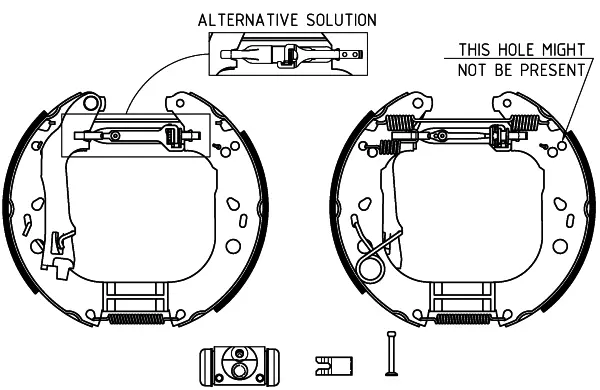 ALTERNATIVE SOLUTION

THIS HOLE MIGHT
NOT BE PRESENT