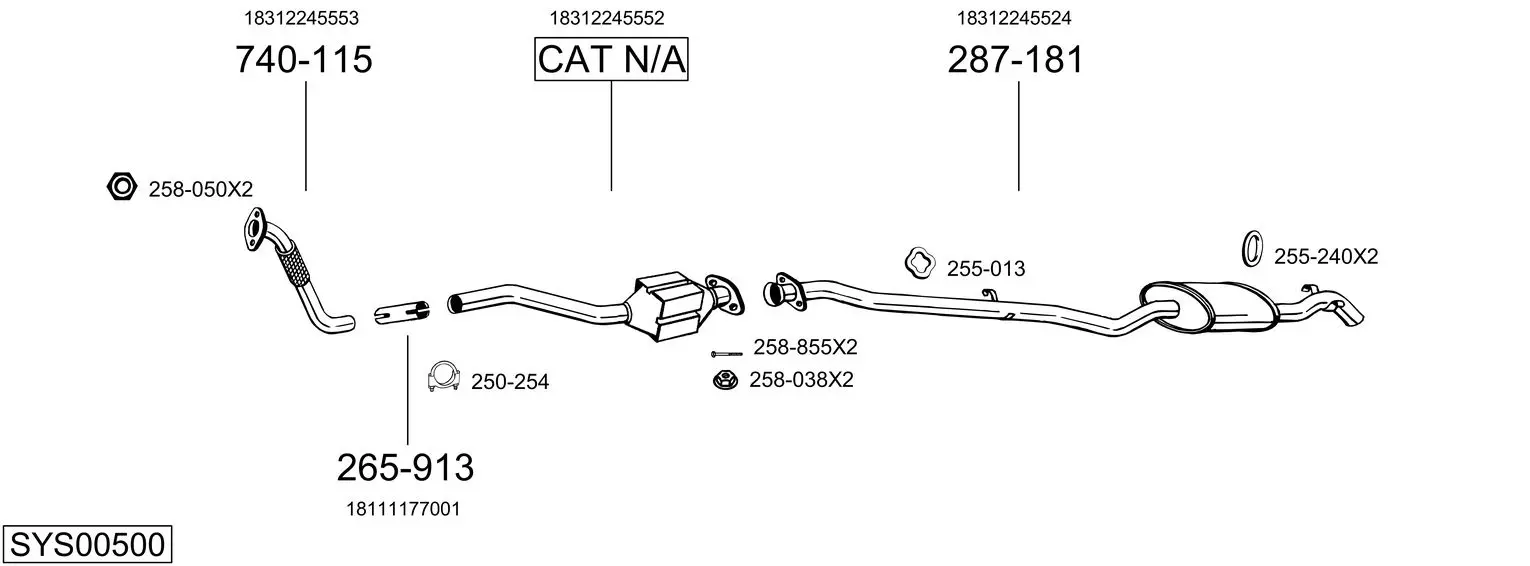 18312245553
740-115

18312245552
CAT N/A

18312245524
287-181

258-050X2

255-013

255-240X2

258-855X2

258-038X2

250-254

265-913
18111177001

SYS00500