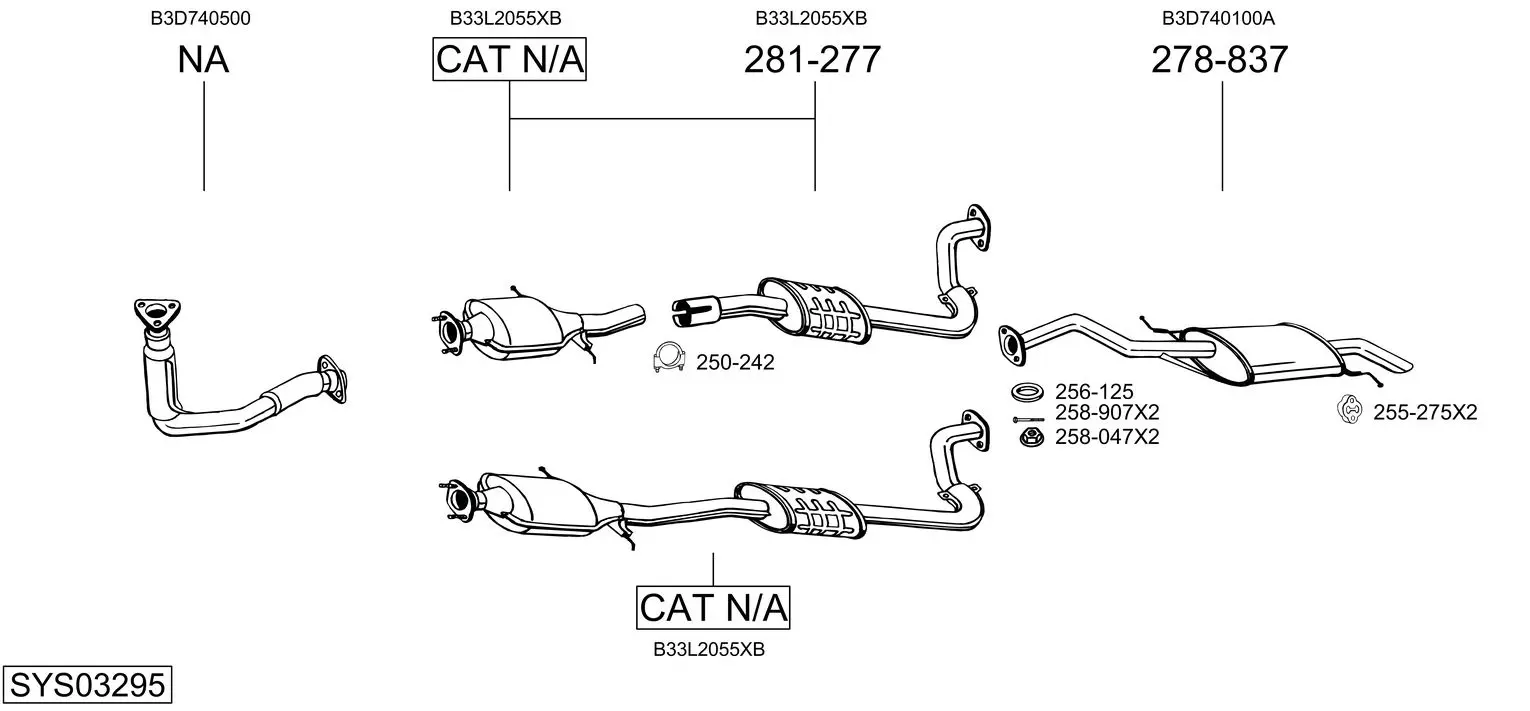 B3D740500
NA

B33L2055XB
CAT N/A

B33L2055XB
281-277

B3D740100A
278-837

250-242

256-125
258-907X2
258-047X2

255-275X2

CAT N/A
B33L2055XB

SYS03295