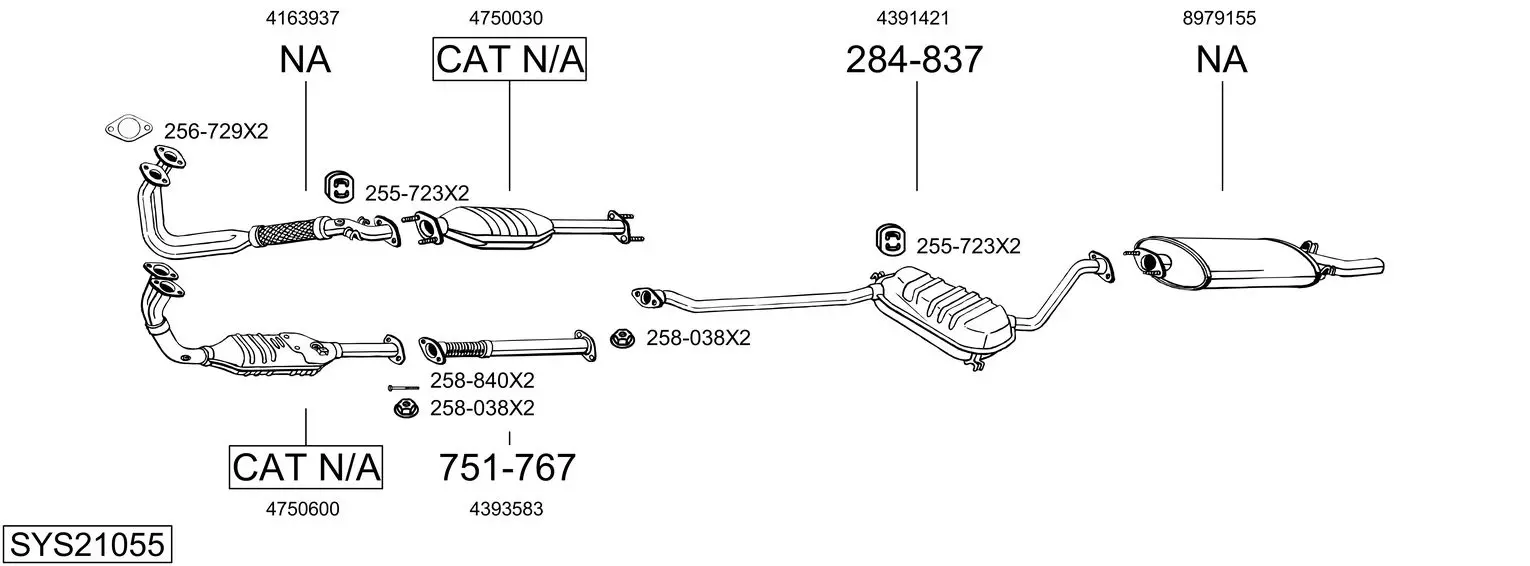 4163937

NA

4750030

CAT N/A

4391421

284-837

8979155

NA

256-729X2

255-723X2

255-723X2

258-038X2

258-840X2

258-038X2

CAT N/A

4750600

751-767

4393583

SYS21055