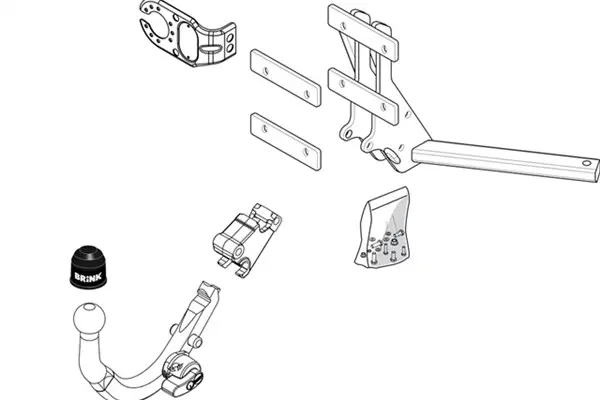 BRINK