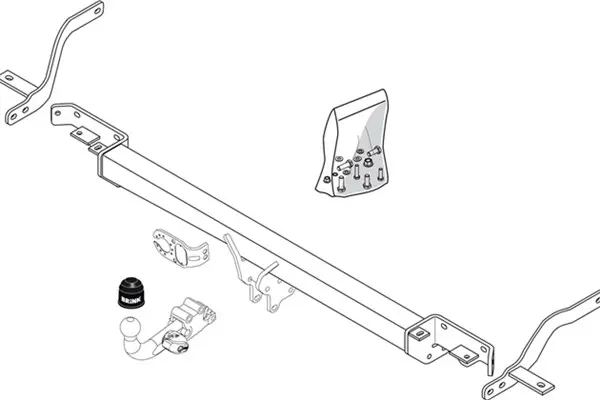 BRINK