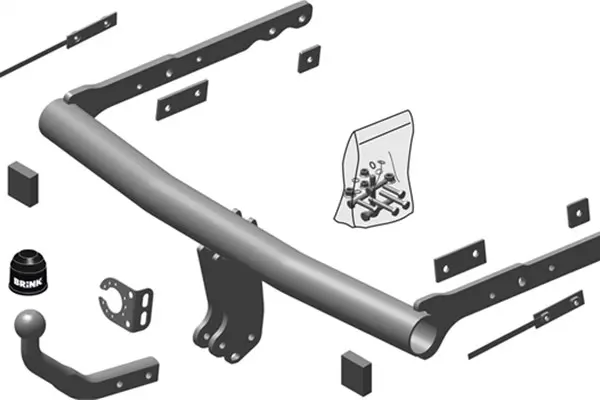 BRINK