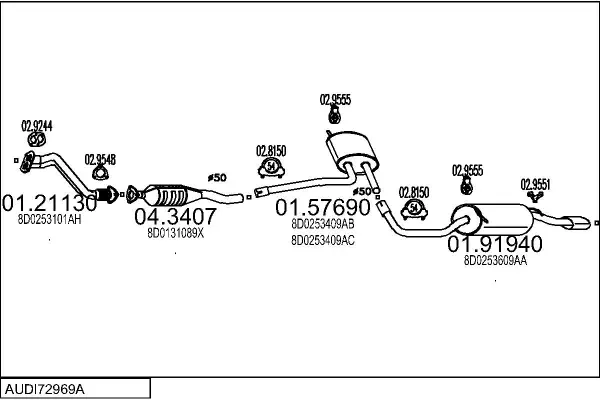 02.9244

02.9548

01.21130
8D0253101AH

04.3407
8D0131089X

ø50

02.8150
54

02.9555

01.57690
8D0253409AB
8D0253409AC

ø50

02.8150
54

02.9555

02.9551

01.91940
8D0253609AA

AUDI72969A