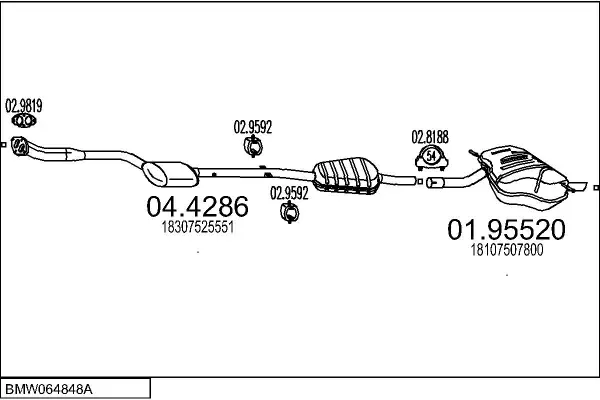 02.9819

02.9592

02.8188

54

04.4286
18307525551

02.9592

01.95520
18107507800

BMW064848A