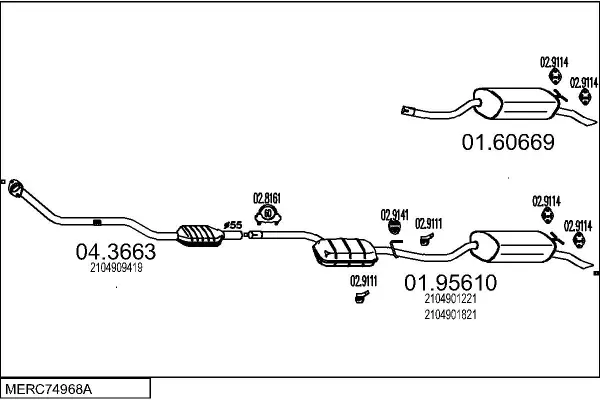 02.9114
02.9114
01.60669
02.8161
60
ø55
02.9141
02.9111
02.9114
02.9114
04.3663
2104909419
02.9111
01.95610
2104901221
2104901821
MERC74968A