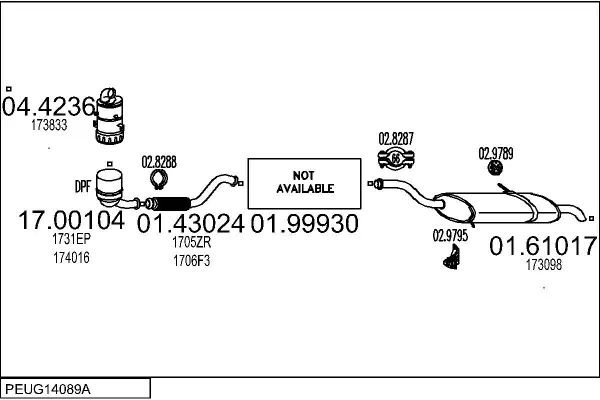 04.4236
173833

02.8288

DPF

17.00104
1731EP
174016

01.43024
1705ZR
1706F3

NOT
AVAILABLE

01.99930

02.8287

66

02.9789

02.9795

01.61017
173098

PEUG14089A