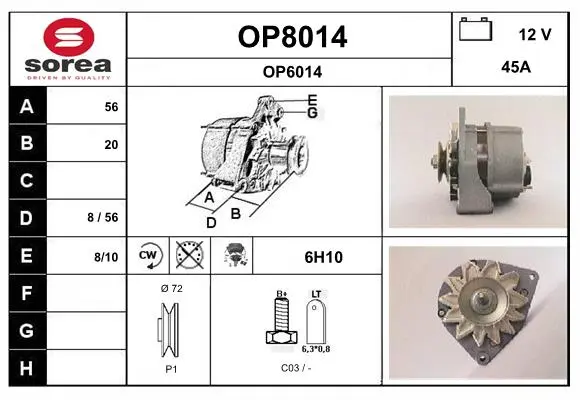 sorea
DRIVEN BY QUALITY

OP8014

OP6014

12 V

45A

| A | 56 |
|---|---|
| B | 20 |
| C | |
| D | 8 / 56 |
| E | 8/10 |
| F | |
| G | |
| H | |

E
G
A
B
D

CW

6H10

Ø 72

P1

B+

LT

6,3*0,8

C03 / -