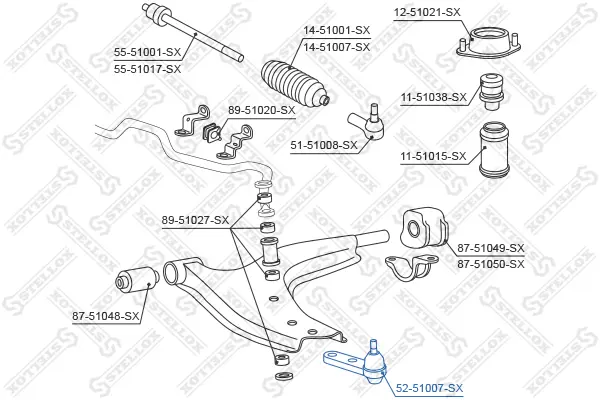 55-51001-SX
55-51017-SX
14-51001-SX
14-51007-SX
12-51021-SX
11-51038-SX
89-51020-SX
51-51008-SX
11-51015-SX
89-51027-SX
87-51049-SX
87-51050-SX
87-51048-SX
52-51007-SX
STELLOX