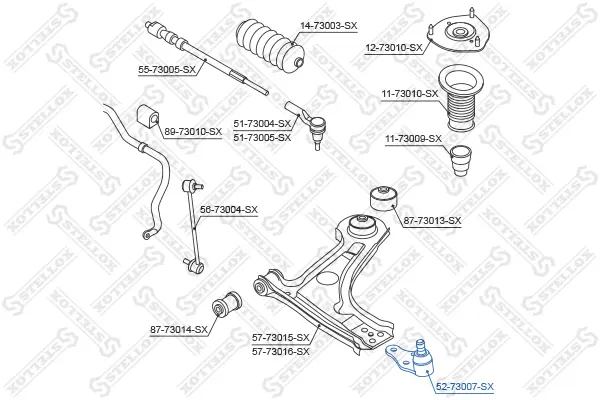 14-73003-SX
12-73010-SX
55-73005-SX
11-73010-SX
89-73010-SX
51-73004-SX
51-73005-SX
11-73009-SX
56-73004-SX
87-73013-SX
87-73014-SX
57-73015-SX
57-73016-SX
52-73007-SX
STELLOX