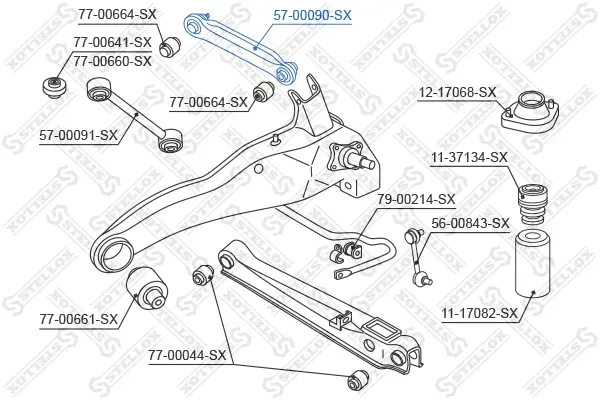 77-00664-SX
57-00090-SX
77-00641-SX
77-00660-SX
77-00664-SX
12-17068-SX
57-00091-SX
11-37134-SX
79-00214-SX
56-00843-SX
77-00661-SX
11-17082-SX
77-00044-SX
STELLOX