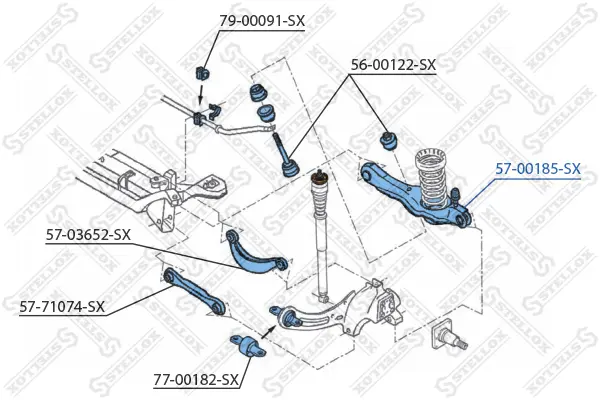 79-00091-SX
56-00122-SX
57-00185-SX
57-03652-SX
57-71074-SX
77-00182-SX
STELLOX