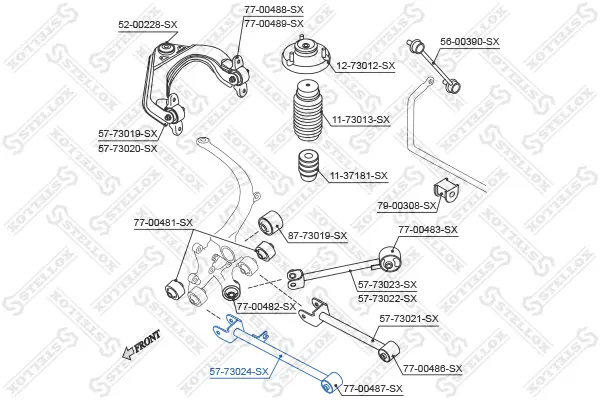 52-00228-SX
77-00488-SX
77-00489-SX
56-00390-SX
12-73012-SX
11-73013-SX
57-73019-SX
57-73020-SX
11-37181-SX
79-00308-SX
77-00481-SX
87-73019-SX
77-00483-SX
57-73023-SX
57-73022-SX
77-00482-SX
57-73021-SX
FRONT
57-73024-SX
77-00486-SX
77-00487-SX
STELLOX